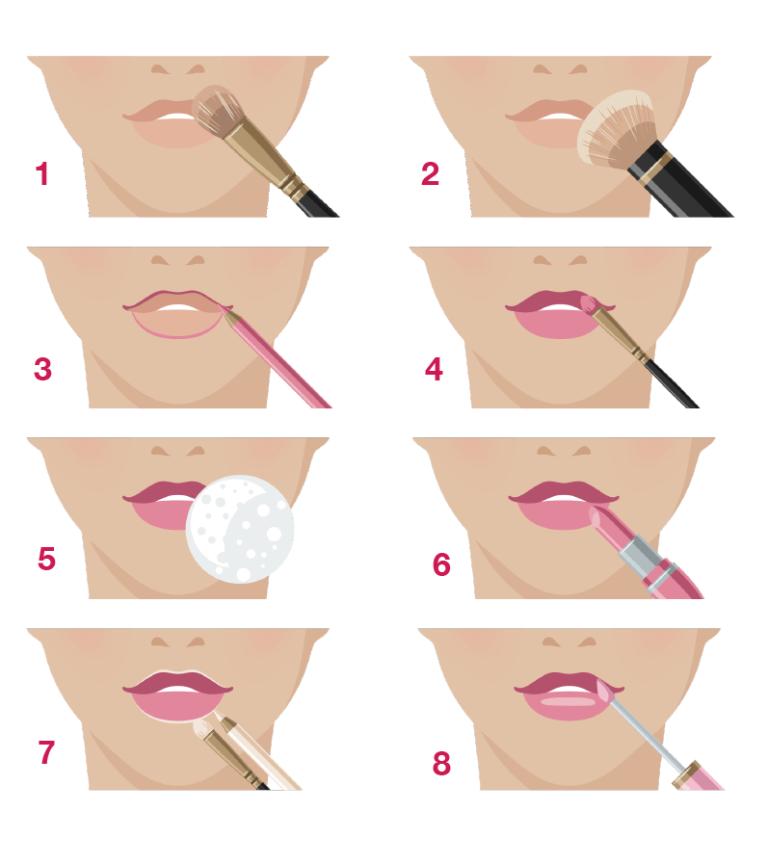 1

2

3

4

5

6

7

8